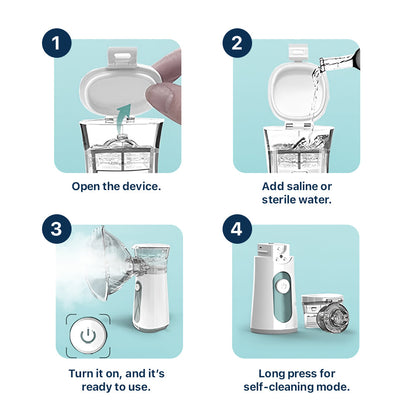 1

Open the device.

2

Add saline or sterile water.

3

Turn it on, and it's ready to use.

4

Long press for self-cleaning mode.